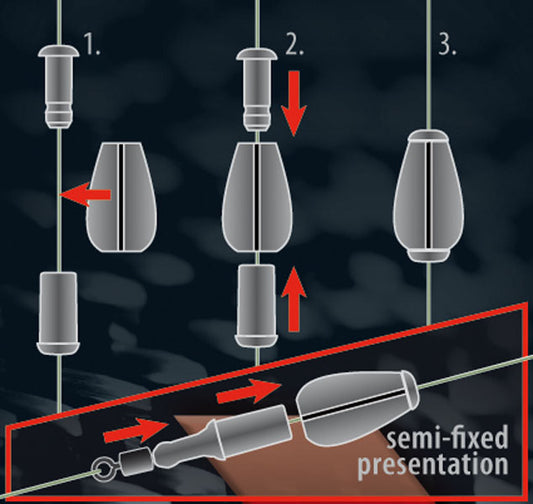 1.

2.

3.

semi-fixed presentation